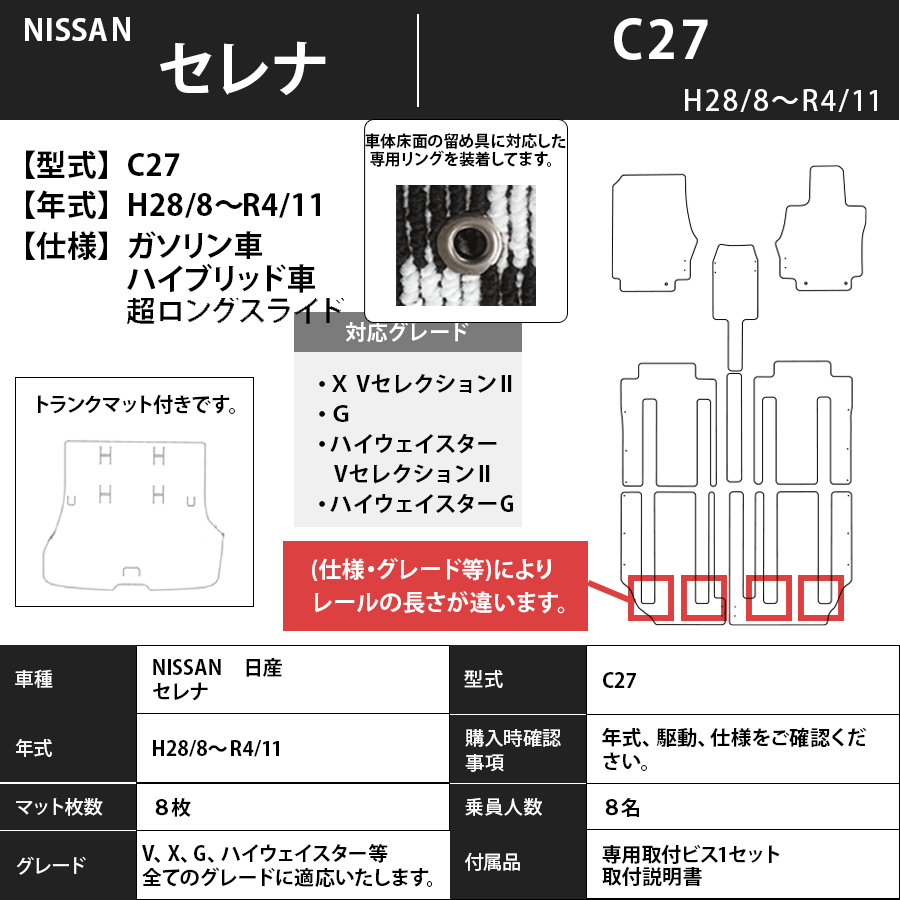 NISSAN
セレナ
C27
H28/8～R4/11

【型式】C27
【年式】H28/8～R4/11
【仕様】ガソリン車
ハイブリッド車
超ロングスライド

車体床面の留め具に対応した専用リングを装着してます。

対応グレード
・X Vセレクション II
・G
・ハイウェイスター
Vセレクション II
・ハイウェイスターG

トランクマット付きです。

(仕様・グレード等)により
レールの長さが違います。

| 車種 | NISSAN 日産 セレナ | 型式 | C27 |
|---|---|---|---|
| 年式 | H28/8～R4/11 | 購入時確認事項 | 年式、駆動、仕様をご確認ください。 |
| マット枚数 | ８枚 | 乗員人数 | ８名 |
| グレード | V、X、G、ハイウェイスター等 全てのグレードに適応いたします。 | 付属品 | 専用取付ビス1セット 取付説明書 |